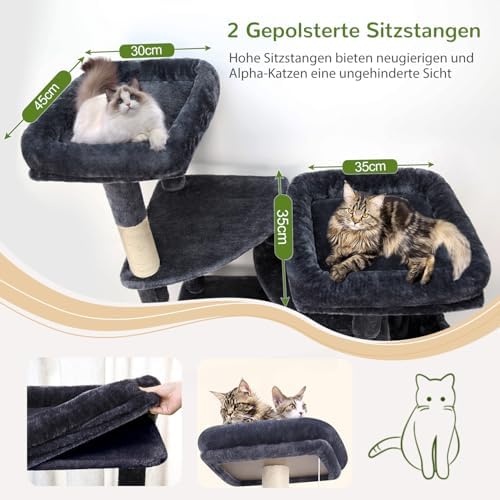 2 Gepolsterte Sitzstangen

Hohe Sitzstangen bieten neugierigen und Alpha-Katzen eine ungehinderte Sicht

30cm

45cm

35cm

35cm